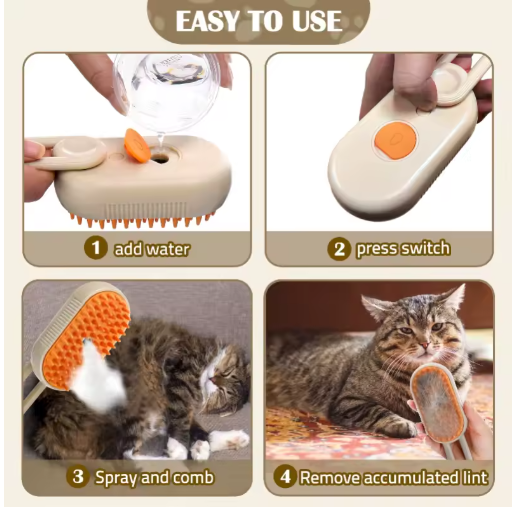 EASY TO USE

1 add water

2 press switch

3 Spray and comb

4 Remove accumulated lint